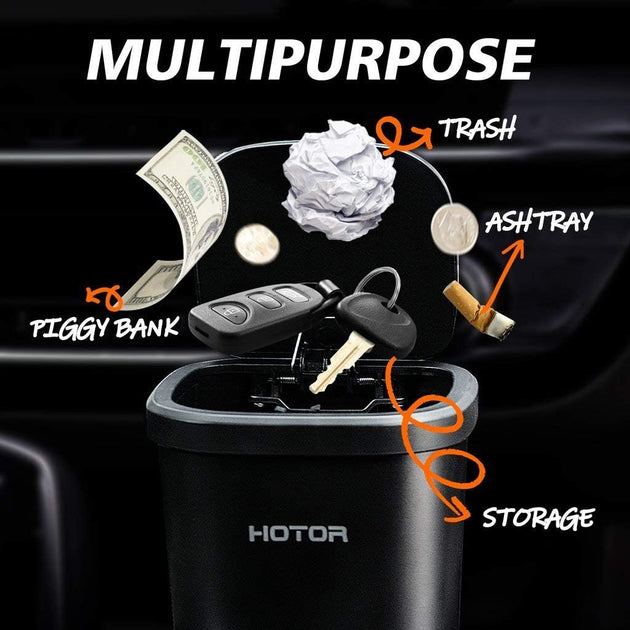 MULTIPURPOSE

TRASH

ASHTRAY

PIGGY BANK

STORAGE

HOTOR