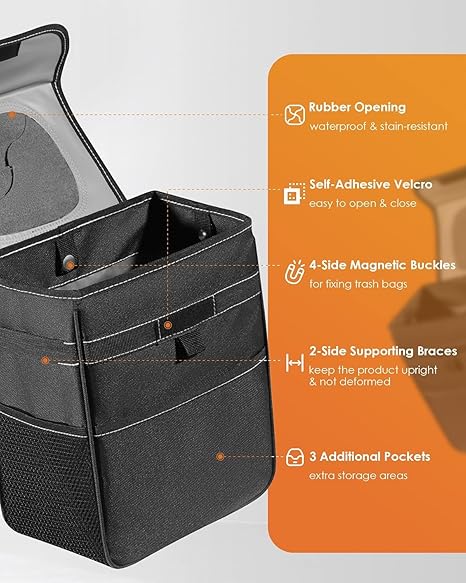 Rubber Opening
waterproof & stain-resistant

Self-Adhesive Velcro
easy to open & close

4-Side Magnetic Buckles
for fixing trash bags

2-Side Supporting Braces
keep the product upright & not deformed

3 Additional Pockets
extra storage areas